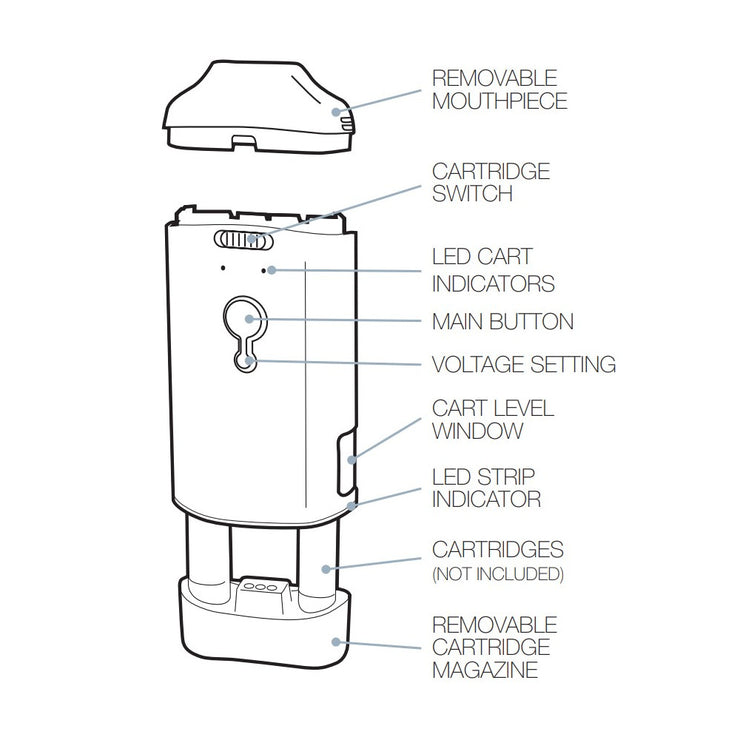 REMOVABLE MOUTHPIECE

CARTRIDGE SWITCH

LED CART INDICATORS

MAIN BUTTON

VOLTAGE SETTING

CART LEVEL WINDOW

LED STRIP INDICATOR

CARTRIDGES (NOT INCLUDED)

REMOVABLE CARTRIDGE MAGAZINE